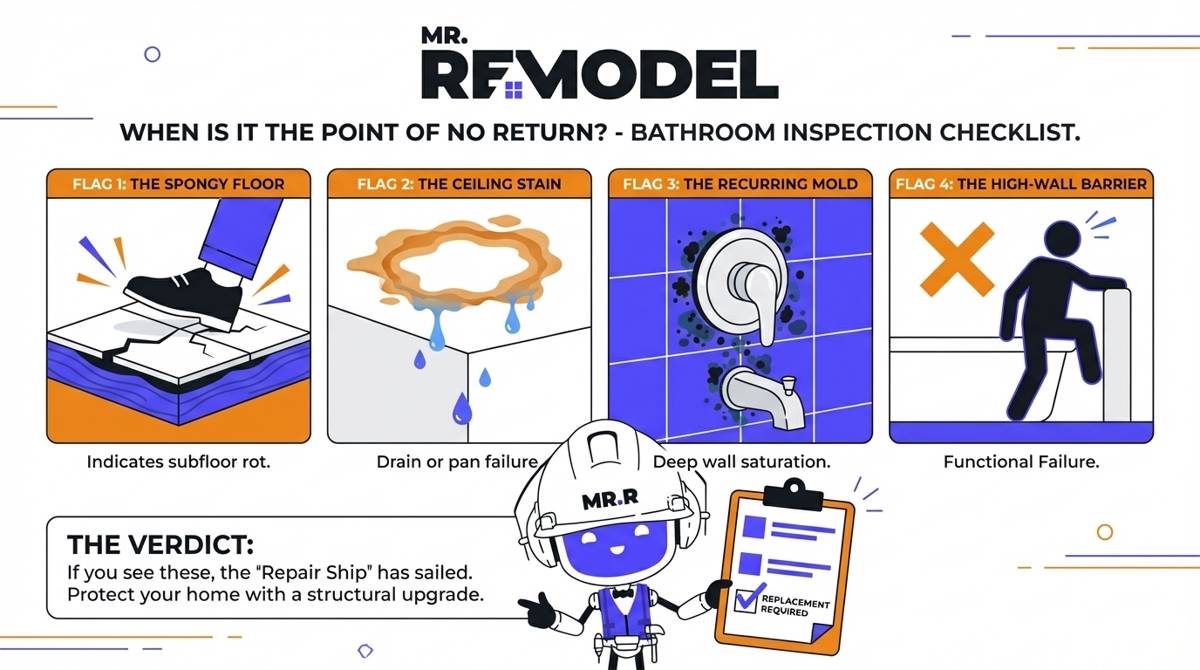 MR.
REMODEL

WHEN IS IT THE POINT OF NO RETURN? - BATHROOM INSPECTION CHECKLIST.

FLAG 1: THE SPONGY FLOOR

Indicates subfloor rot.

FLAG 2: THE CEILING STAIN

Drain or pan failure

FLAG 3: THE RECURRING MOLD

Deep wall saturation.

FLAG 4: THE HIGH-WALL BARRIER

Functional Failure.

THE VERDICT:
If you see these, the "Repair Ship" has sailed.
Protect your home with a structural upgrade.

MR.R

REPLACEMENT REQUIRED